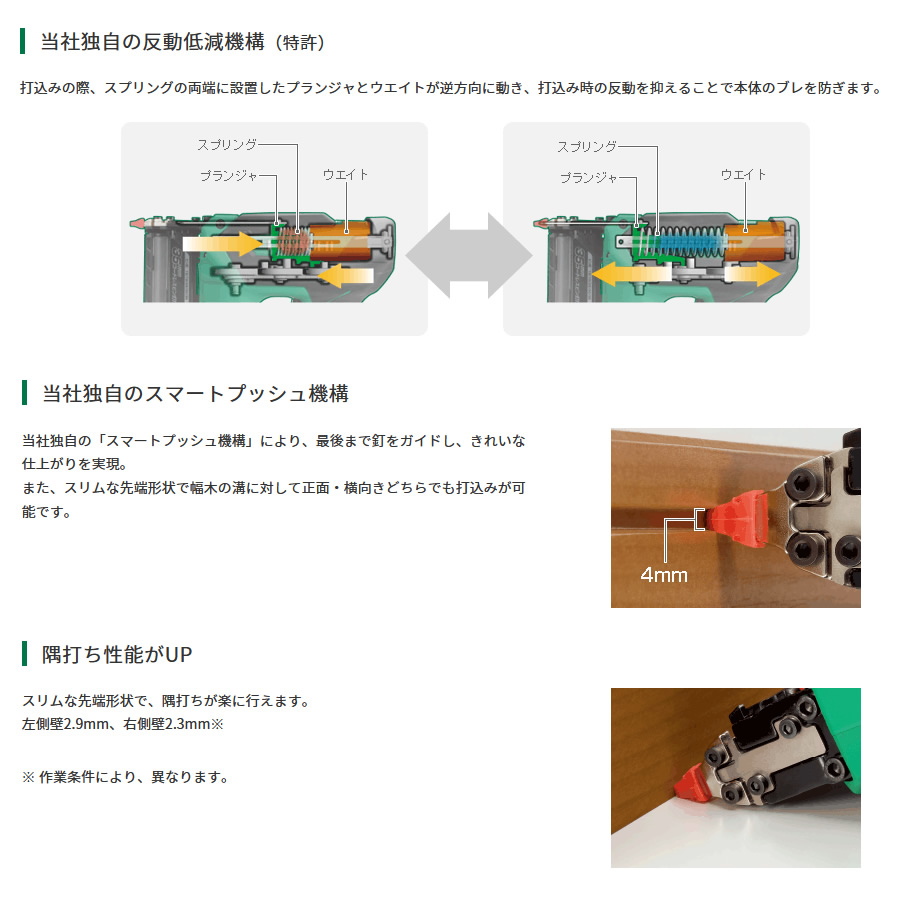 当社独自の反動低減機構（特許）

打込みの際、スプリングの両端に設置したプランジャとウエイトが逆方向に動き、打込み時の反動を抑えることで本体のブレを防ぎます。

スプリング
プランジャ
ウエイト

スプリング
プランジャ
ウエイト

当社独自のスマートプッシュ機構

当社独自の「スマートプッシュ機構」により、最後まで釘をガイドし、きれいな仕上がりを実現。
また、スリムな先端形状で幅木の溝に対して正面・横向きどちらでも打込みが可能です。

4mm

隅打ち性能がUP

スリムな先端形状で、隅打ちが楽に行えます。
左側壁2.9mm、右側壁2.3mm※

※ 作業条件により、異なります。