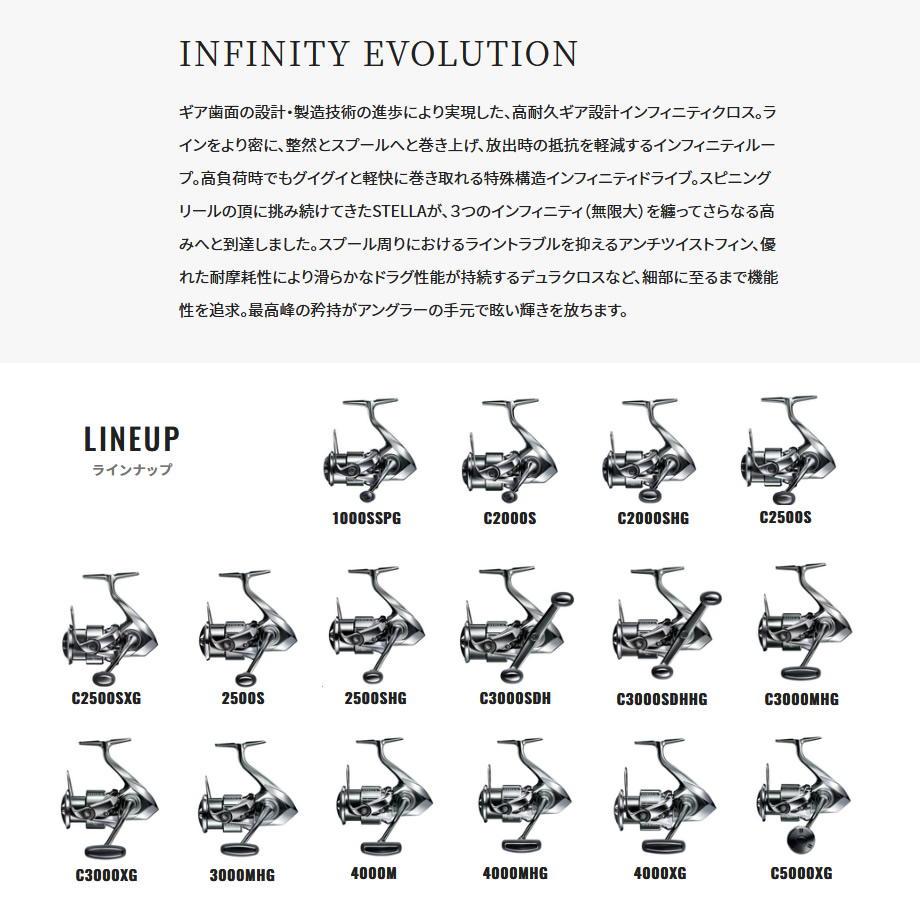 INFINITY EVOLUTION

ギア歯面の設計・製造技術の進歩により実現した、高耐久ギア設計インフィニティクロス。ラインをより密に、整然とスプールへと巻き上げ、放出時の抵抗を軽減するインフィニティループ。高負荷時でもグイグイと軽快に巻き取れる特殊構造インフィニティドライブ。スピニングリールの頂に挑み続けてきたSTELLAが、3つのインフィニティ（無限大）を纏ってさらなる高みへと到達しました。スプール周りにおけるライントラブルを抑えるアンチツイストフィン、優れた耐摩耗性により滑らかなドラグ性能が持続するデュラクロスなど、細部に至るまで機能性を追求。最高峰の矜持がアングラーの手元で眩い輝きを放ちます。

LINEUP
ラインナップ

1000SSPG
C2000S
C2000SHG
C2500S

C2500SXG
2500S
2500SHG
C3000SDH
C3000SDHHG
C3000MHG

C3000XG
3000MHG
4000M
4000MHG
4000XG
C5000XG