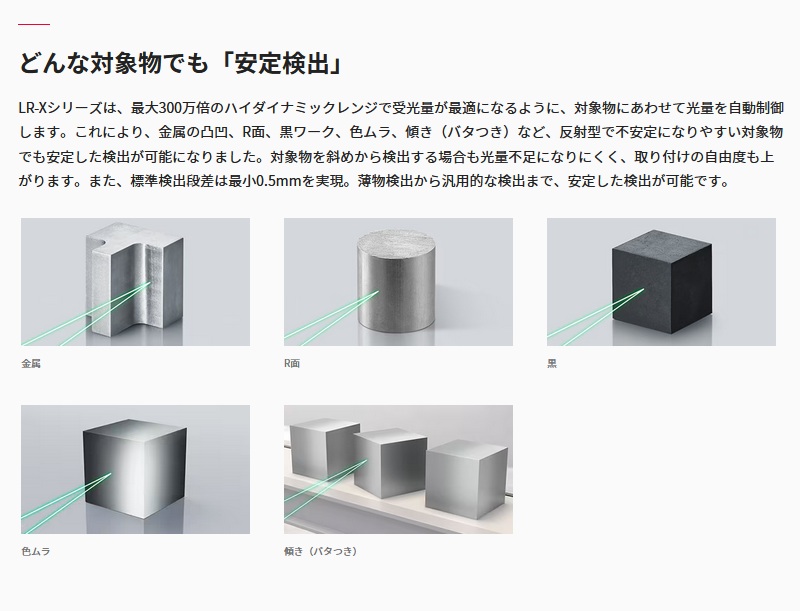 どんな対象物でも「安定検出」

LR-Xシリーズは、最大300万倍のハイダイナミックレンジで受光量が最適になるように、対象物にあわせて光量を自動制御します。これにより、金属の凸凹、R面、黒ワーク、色ムラ、傾き（バタつき）など、反射型で不安定になりやすい対象物でも安定した検出が可能になりました。対象物を斜めから検出する場合も光量不足になりにくく、取り付けの自由度も上がります。また、標準検出段差は最小0.5mmを実現。薄物検出から汎用的な検出まで、安定した検出が可能です。

金属

R面

黒

色ムラ

傾き（バタつき）