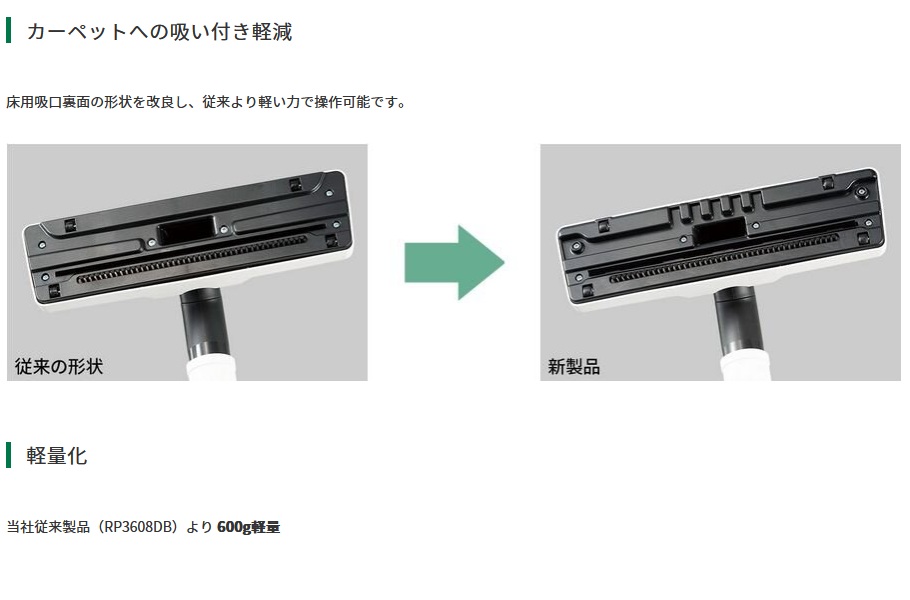 カーペットへの吸い付き軽減

床用吸口裏面の形状を改良し、従来より軽い力で操作可能です。

従来の形状

新製品

軽量化

当社従来製品（RP3608DB）より 600g軽量